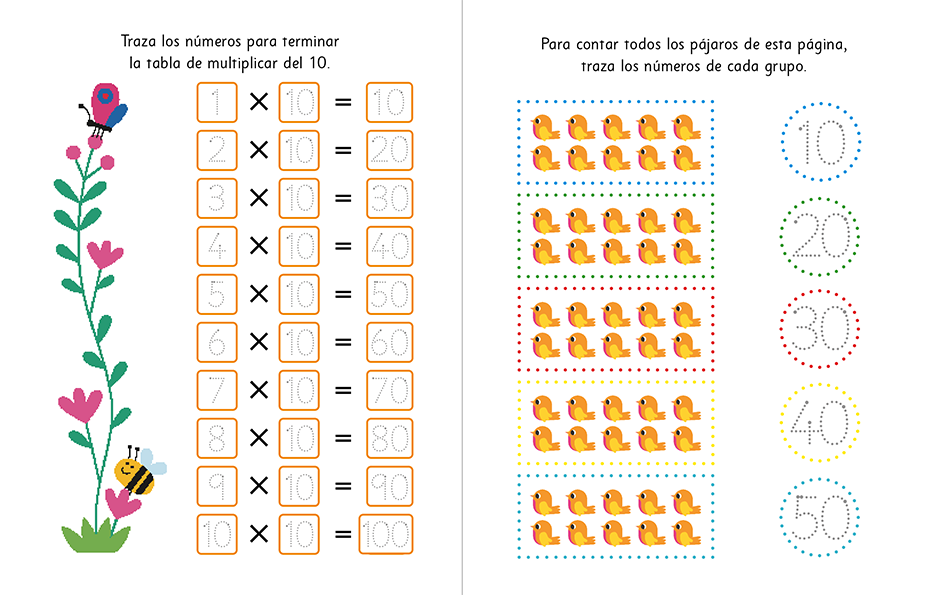 Traza los números para terminar la tabla de multiplicar del 10.

$1 \times 10 = 10$
$2 \times 10 = 20$
$3 \times 10 = 30$
$4 \times 10 = 40$
$5 \times 10 = 50$
$6 \times 10 = 60$
$7 \times 10 = 70$
$8 \times 10 = 80$
$9 \times 10 = 90$
$10 \times 10 = 100$

Para contar todos los pájaros de esta página, traza los números de cada grupo.

10
20
30
40
50