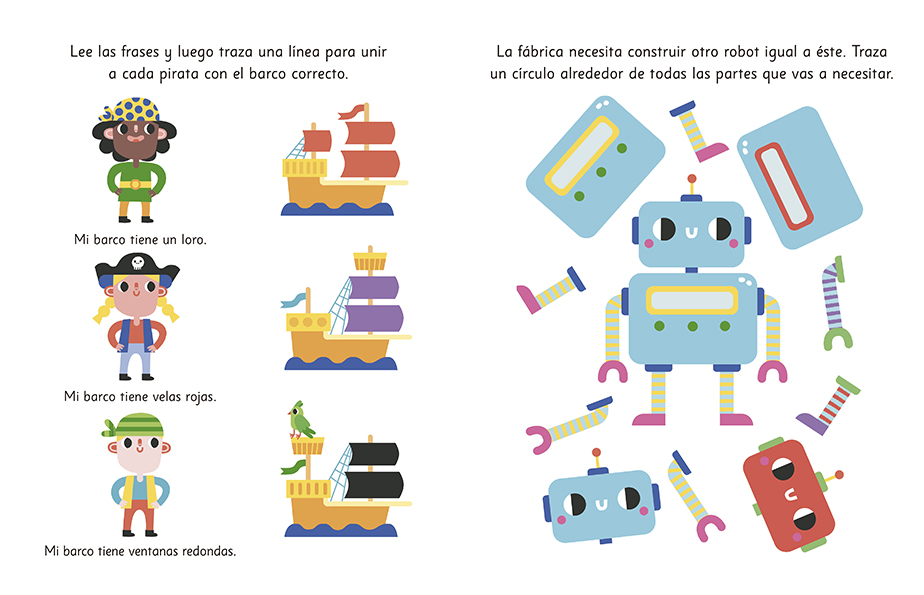 Lee las frases y luego traza una línea para unir a cada pirata con el barco correcto.

Mi barco tiene un loro.

Mi barco tiene velas rojas.

Mi barco tiene ventanas redondas.

La fábrica necesita construir otro robot igual a éste. Traza un círculo alrededor de todas las partes que vas a necesitar.